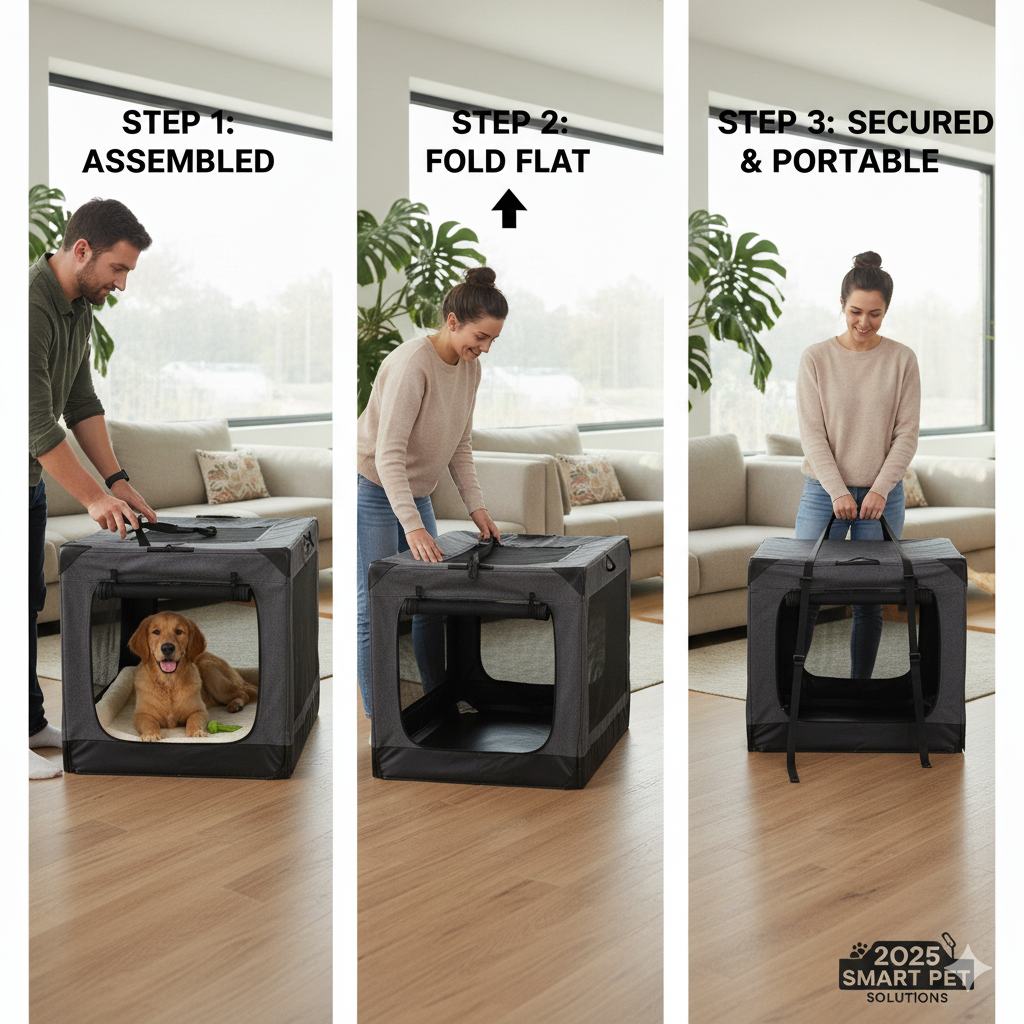 STEP 1: ASSEMBLED

STEP 2: FOLD FLAT

STEP 3: SECURED & PORTABLE

2025 SMART PET SOLUTIONS